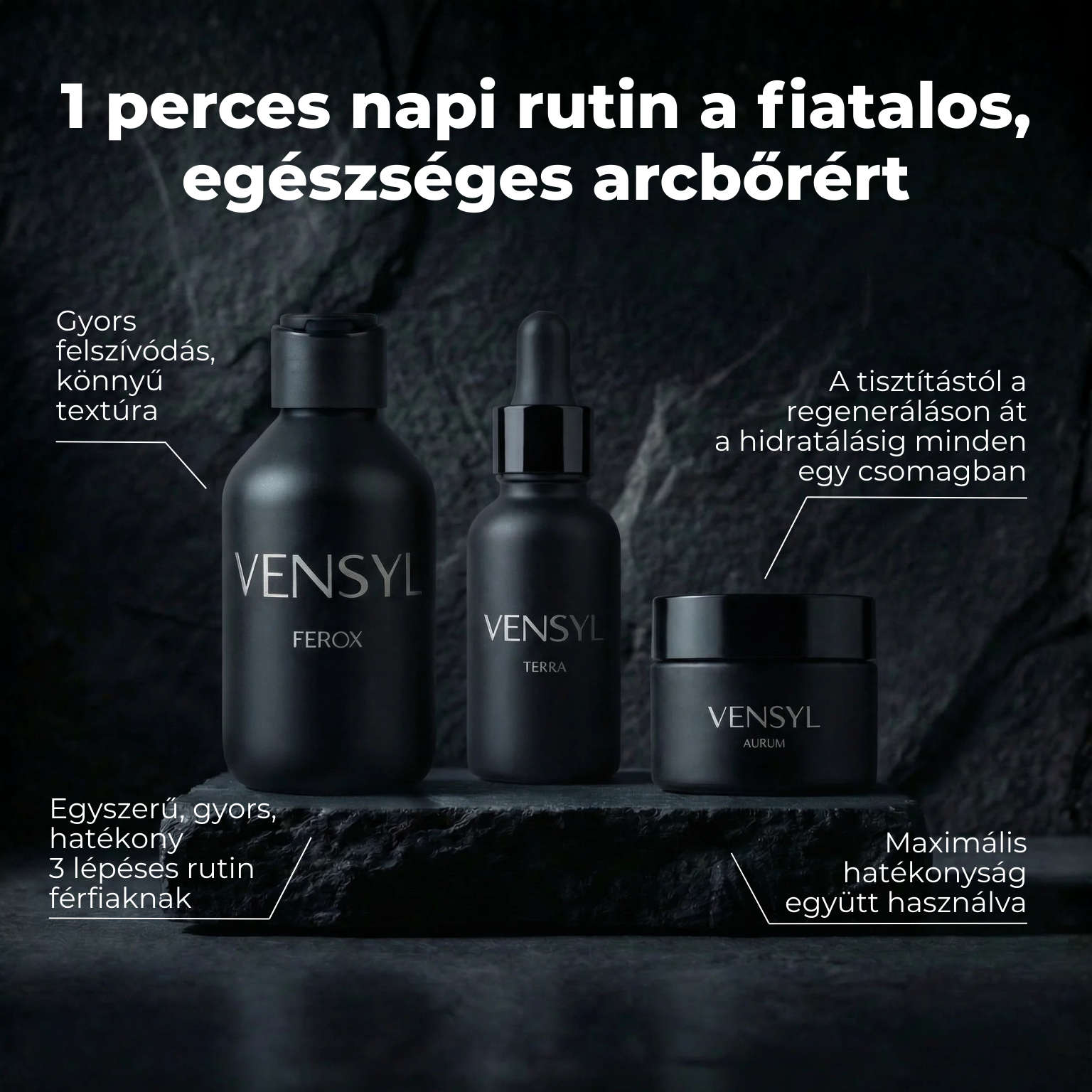 1 perces napi rutin a fiatalos, egészséges arcbőrért

Gyors felszívódás, könnyű textúra

A tisztítástól a regeneráláson át a hidratálásig minden egy csomagban

VENSYL
FEROX

VENSYL
TERRA

VENSYL
AURUM

Egyszerű, gyors, hatékony 3 lépéses rutin férfiaknak

Maximális hatékonyság együtt használva