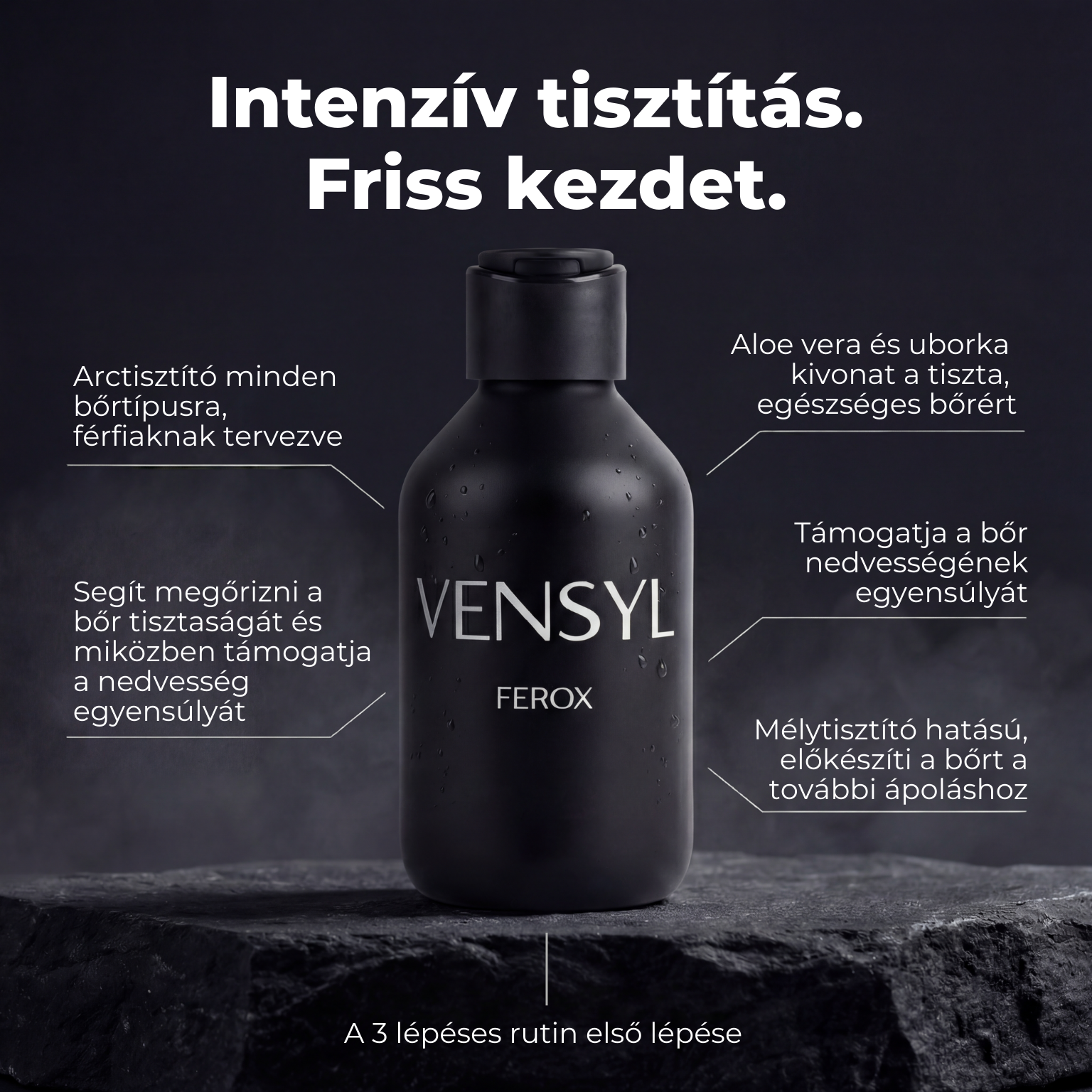 Intenzív tisztítás.
Friss kezdet.

Arctisztító minden bőrtípusra, férfiaknak tervezve

Segít megőrizni a bőr tisztaságát és miközben támogatja a nedvesség egyensúlyát

VENSYL

FEROX

Aloe vera és uborka kivonat a tiszta, egészséges bőrért

Támogatja a bőr nedvességének egyensúlyát

Mélytisztító hatású, előkészíti a bőrt a további ápoláshoz

A 3 lépéses rutin első lépése